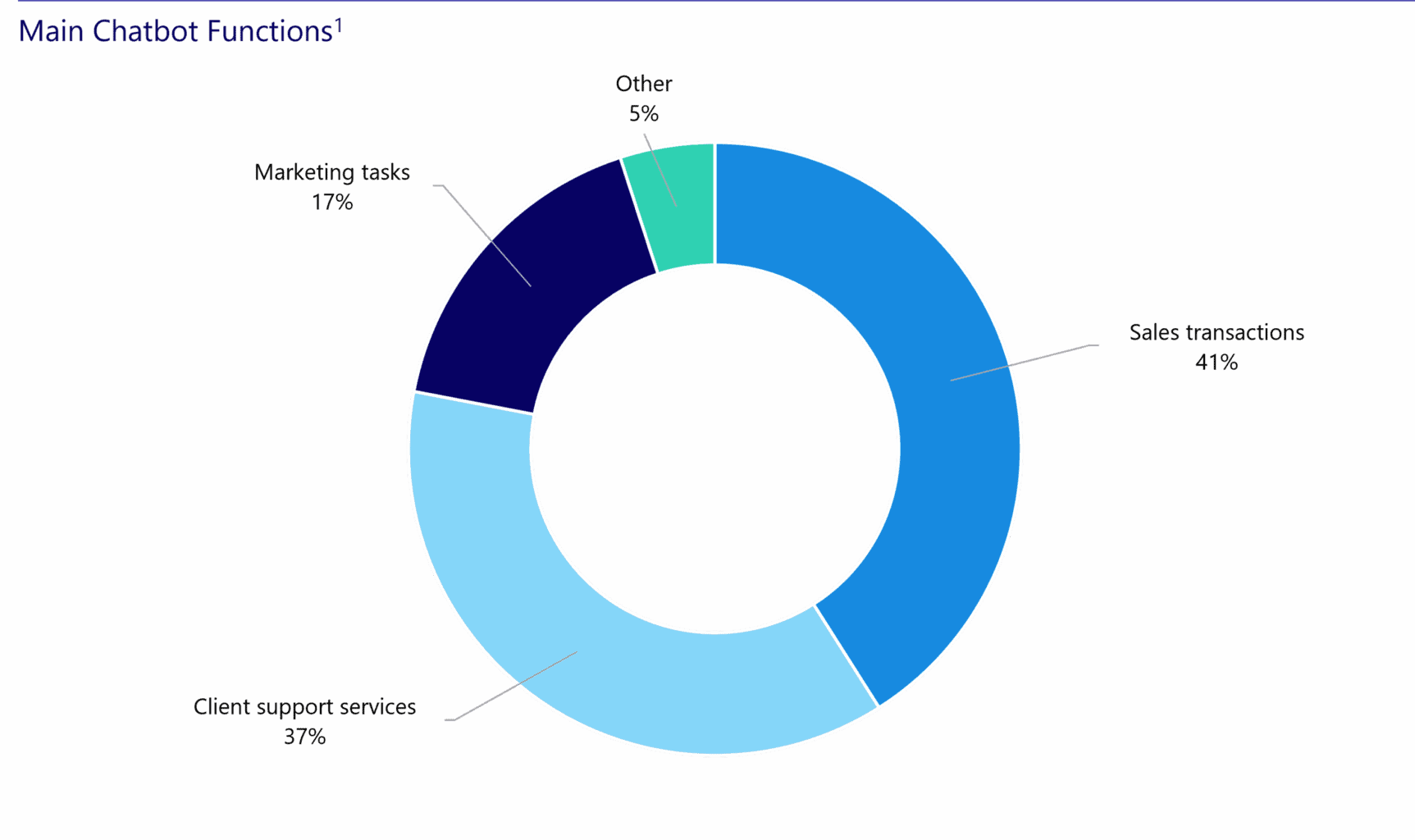 Main Chatbot Functions$^1$

Other
5%

Marketing tasks
17%

Sales transactions
41%

Client support services
37%