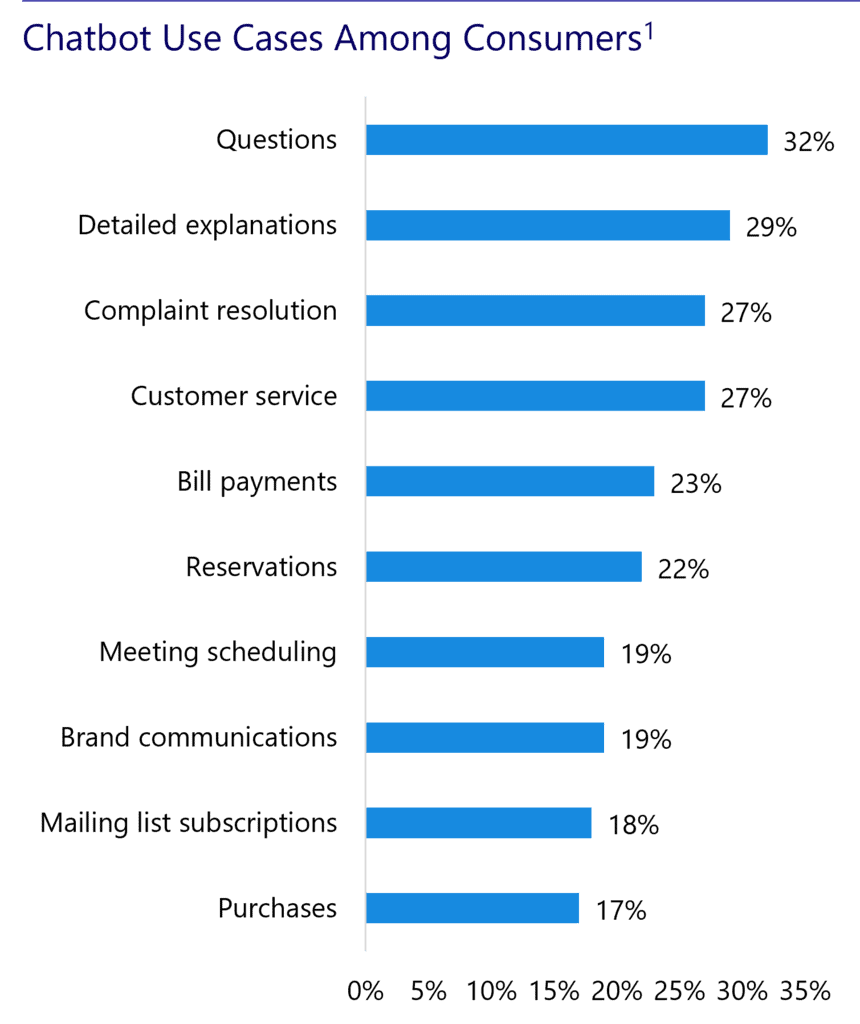 Chatbot Use Cases Among Consumers$^1$

Questions 32%

Detailed explanations 29%

Complaint resolution 27%

Customer service 27%

Bill payments 23%

Reservations 22%

Meeting scheduling 19%

Brand communications 19%

Mailing list subscriptions 18%

Purchases 17%

0% 5% 10% 15% 20% 25% 30% 35%